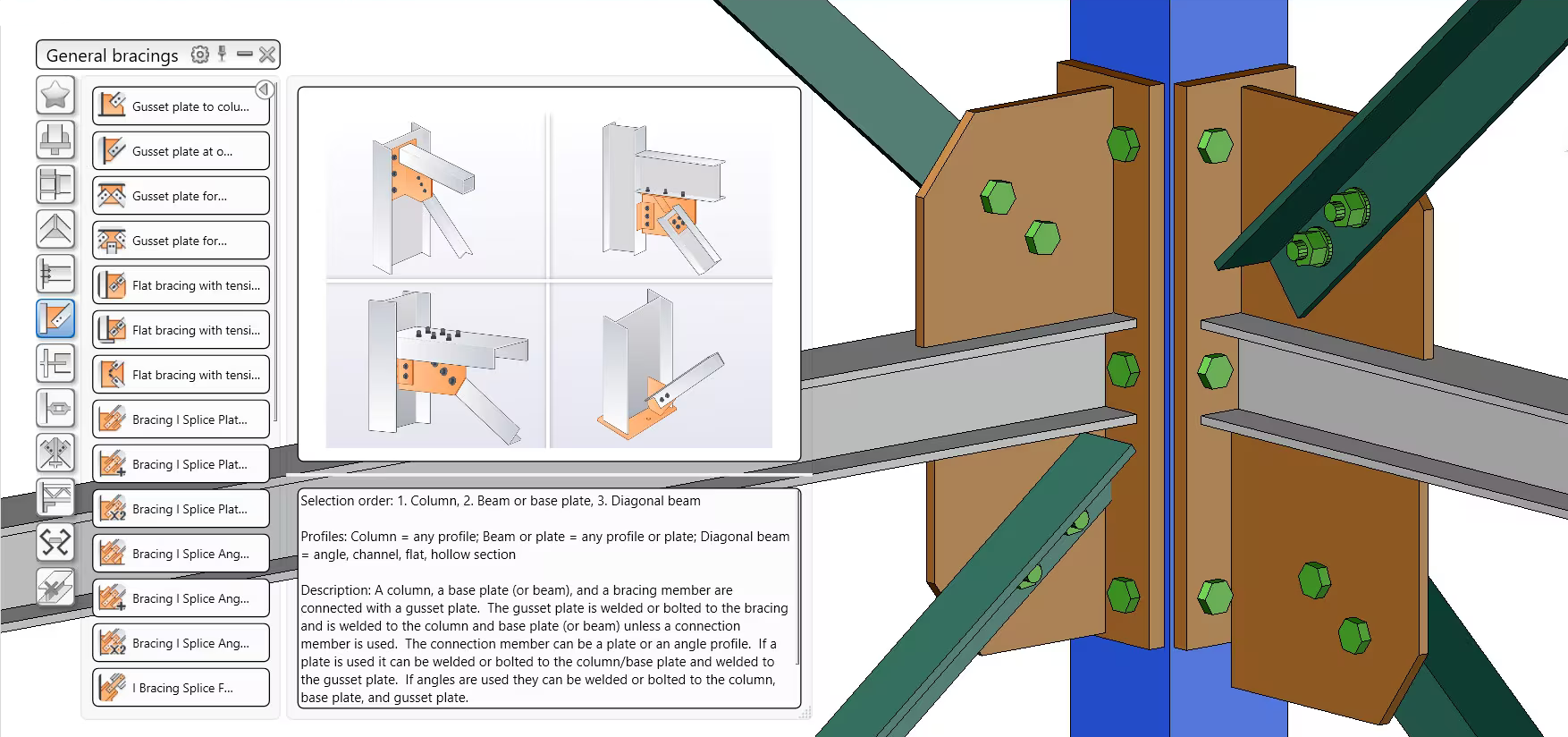 General bracings

Gusset plate to colu...

Gusset plate at o...

Gusset plate for...

Gusset plate for...

Flat bracing with tensi...

Flat bracing with tensi...

Flat bracing with tensi...

Bracing I Splice Plat...

Bracing I Splice Plat...

Bracing I Splice Plat...

Bracing I Splice Ang...

Bracing I Splice Ang...

Bracing I Splice Ang...

I Bracing Splice F...

Selection order: 1. Column, 2. Beam or base plate, 3. Diagonal beam

Profiles: Column = any profile; Beam or plate = any profile or plate; Diagonal beam = angle, channel, flat, hollow section

Description: A column, a base plate (or beam), and a bracing member are connected with a gusset plate. The gusset plate is welded or bolted to the bracing and is welded to the column and base plate (or beam) unless a connection member is used. The connection member can be a plate or an angle profile. If a plate is used it can be welded or bolted to the column/base plate and welded to the gusset plate. If angles are used they can be welded or bolted to the column, base plate, and gusset plate.