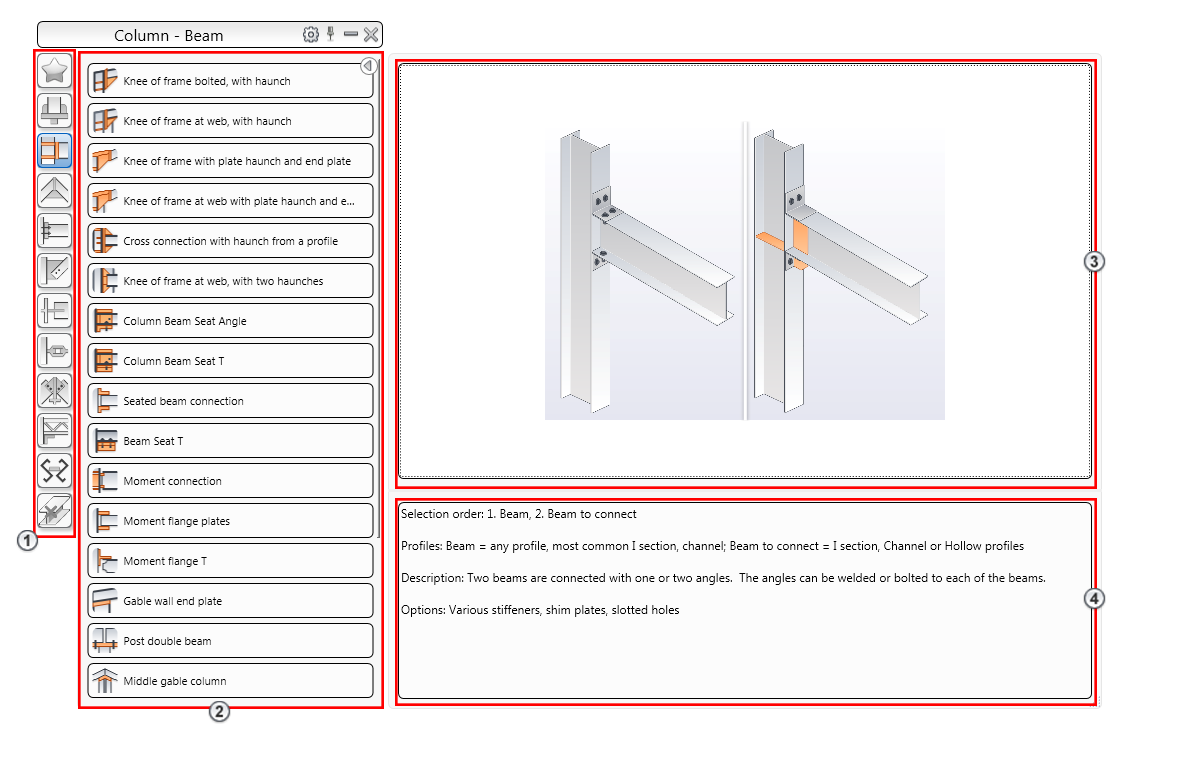 Column - Beam

Knee of frame bolted, with haunch

Knee of frame at web, with haunch

Knee of frame with plate haunch and end plate

Knee of frame at web with plate haunch and e...

Cross connection with haunch from a profile

Knee of frame at web, with two haunches

Column Beam Seat Angle

Column Beam Seat T

Seated beam connection

Beam Seat T

Moment connection

Moment flange plates

Moment flange T

Gable wall end plate

Post double beam

Middle gable column

1

2

3

Selection order: 1. Beam, 2. Beam to connect

Profiles: Beam = any profile, most common I section, channel; Beam to connect = I section, Channel or Hollow profiles

Description: Two beams are connected with one or two angles. The angles can be welded or bolted to each of the beams.

Options: Various stiffeners, shim plates, slotted holes

4